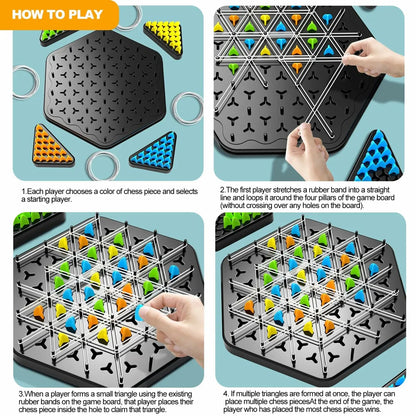 HOW TO PLAY

1.Each player chooses a color of chess piece and selects a starting player.

2.The first player stretches a rubber band into a straight line and loops it around the four pillars of the game board (without crossing over any holes on the board).

3.When a player forms a small triangle using the existing rubber bands on the game board, that player places their chess piece inside the hole to claim that triangle.

4. If multiple triangles are formed at once, the player can place multiple chess piecesAt the end of the game, the player who has placed the most chess pieces wins.